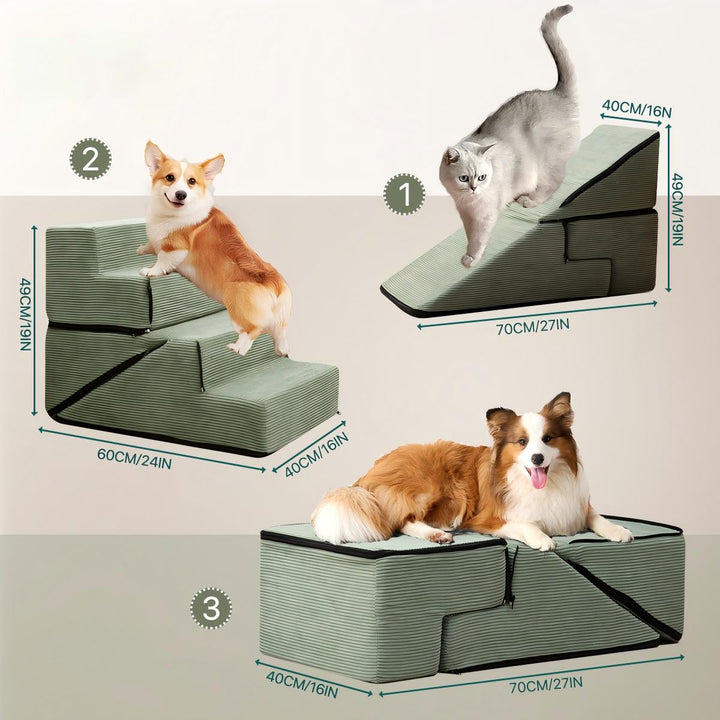 2

49CM/19IN

60CM/24IN

40CM/16IN

1

40CM/16N

49CM/19IN

70CM/27IN

3

40CM/16IN

70CM/27IN